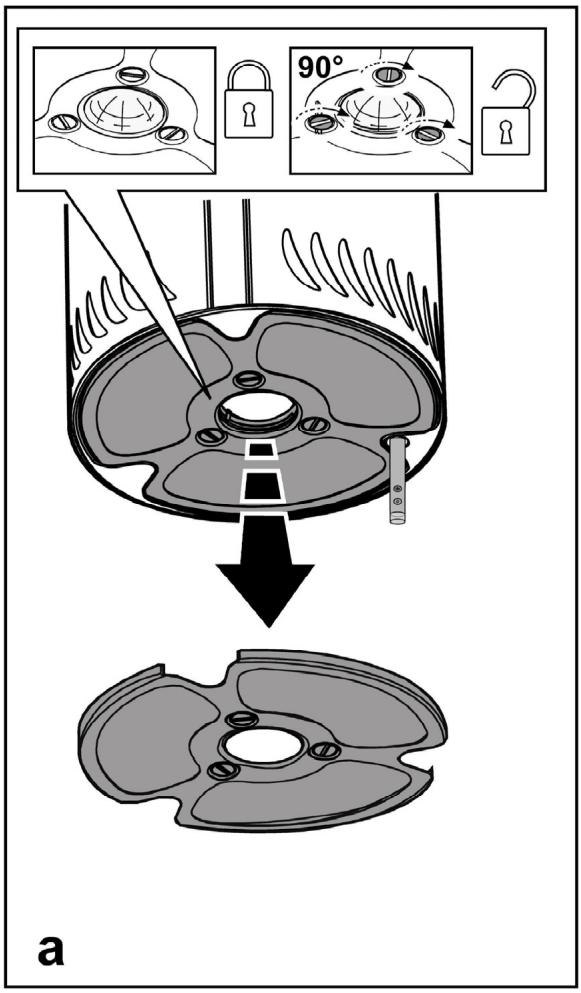 90°

a