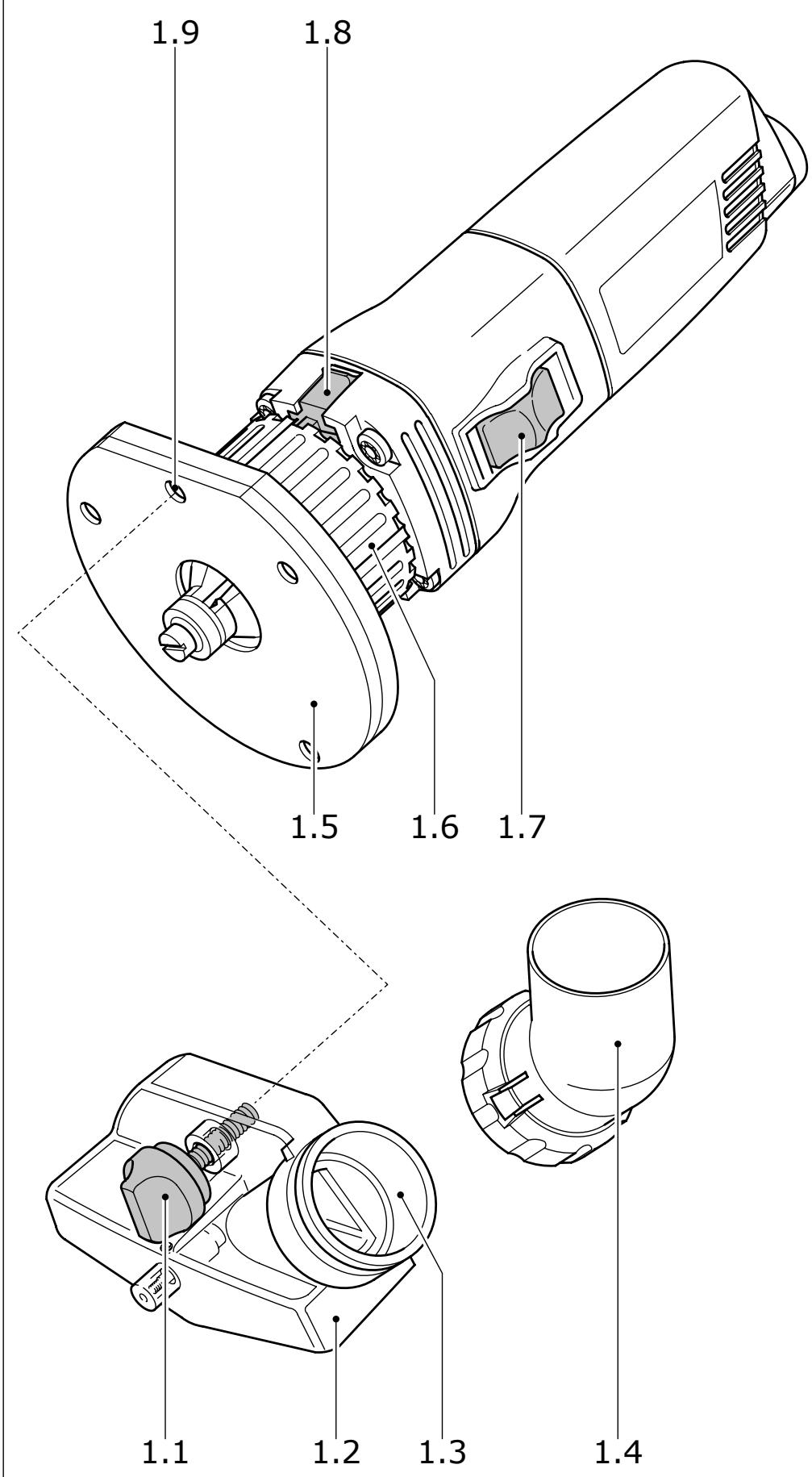 1.9
1.8
1.5
1.6
1.7
1.1
1.2
1.3
1.4