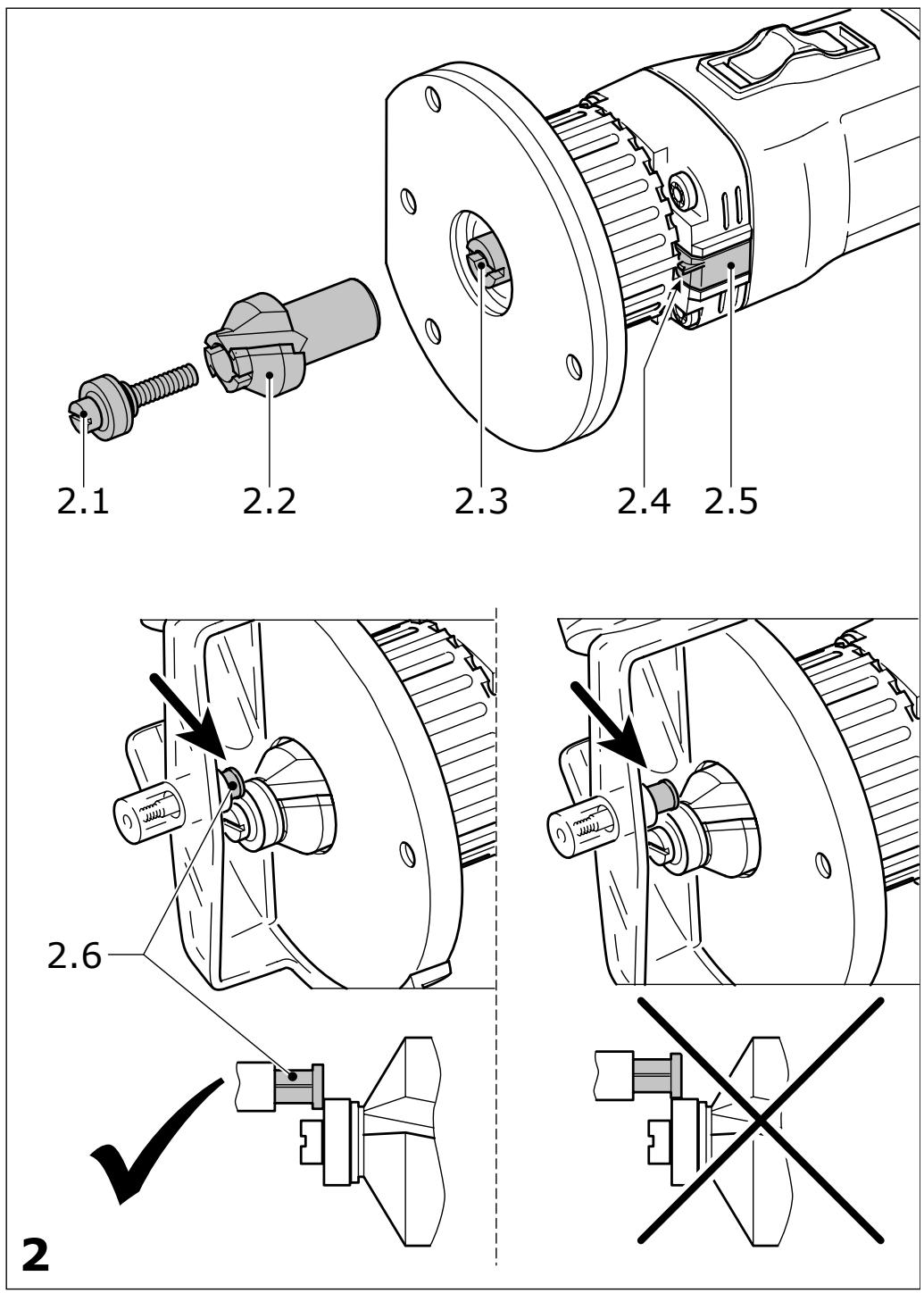 2.1 2.2 2.3 2.4 2.5

2.6

2