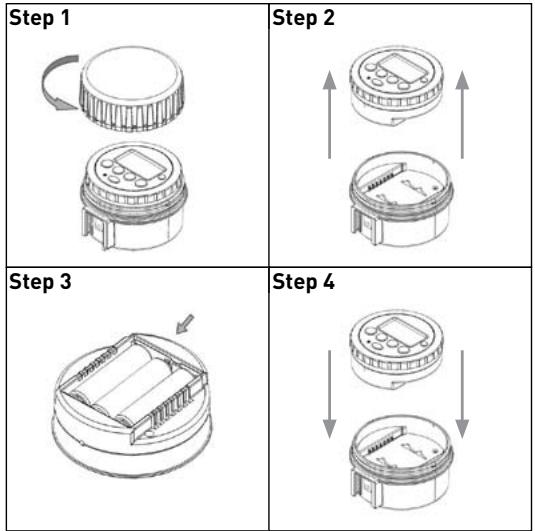 Step 1

Step 2

Step 3

Step 4