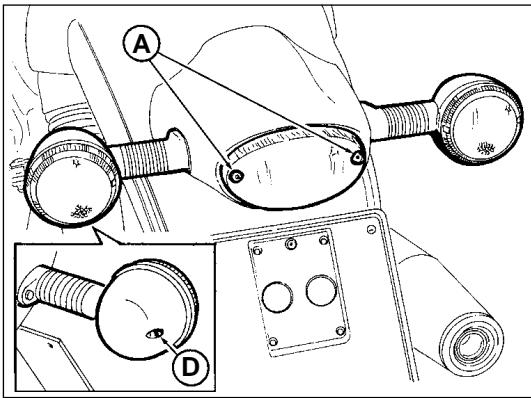 A

D