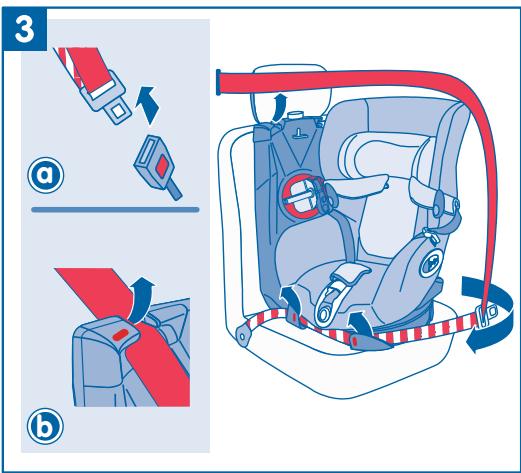 3

a

b