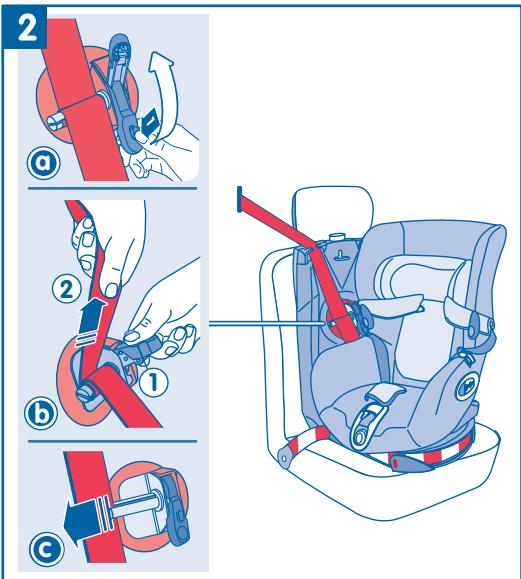 2

a

2

1

b

c