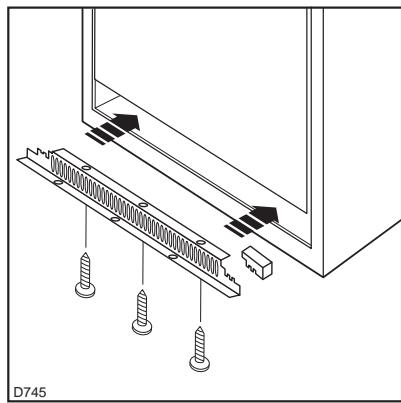 D745