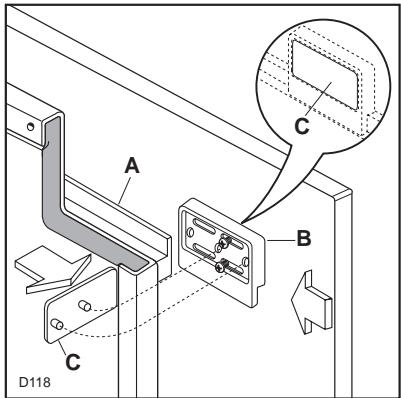 C

A

B

C

D118