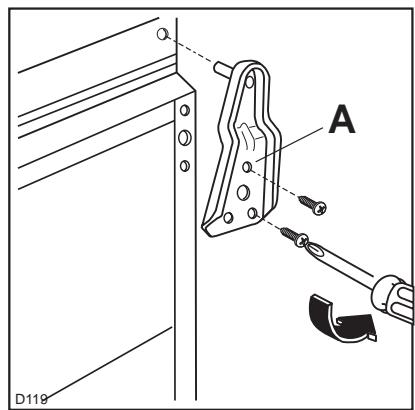 A

D119