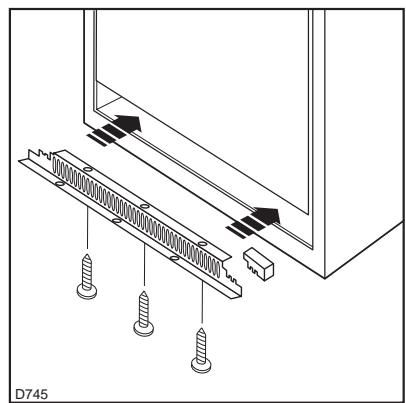 D745