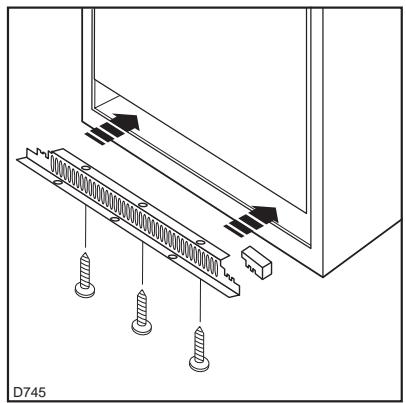 D745