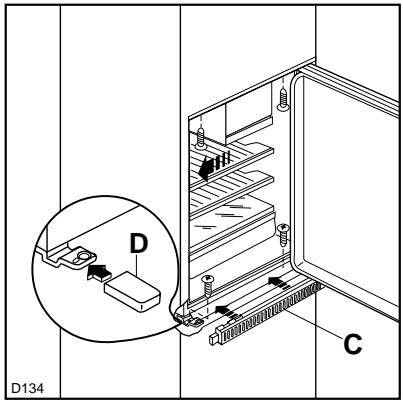 D

C

D134