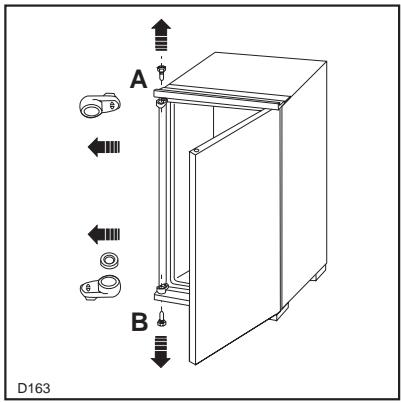 A

B

D163