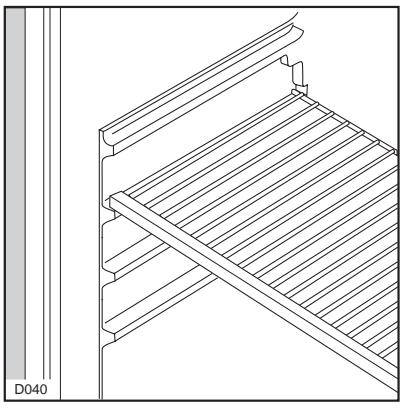 D040