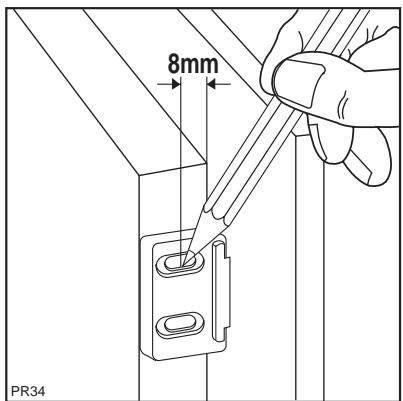 8mm

PR34