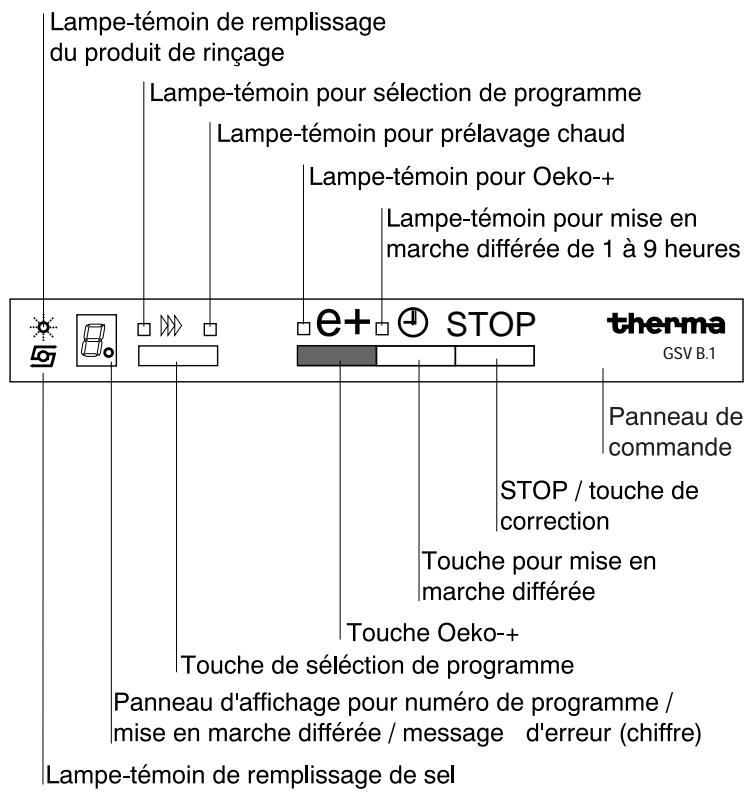 Lampe-témoin de remplissage du produit de rinçage

Lampe-témoin pour sélection de programme

Lampe-témoin pour prélavage chaud

Lampe-témoin pour Oeko-+

Lampe-témoin pour mise en marche différée de 1 à 9 heures

e+ STOP

therma
GSV B.1

Panneau de commande

STOP / touche de correction

Touche pour mise en marche différée

Touche Oeko-+

Touche de séléction de programme

Panneau d'affichage pour numéro de programme / mise en marche différée / message d'erreur (chiffre)

Lampe-témoin de remplissage de sel