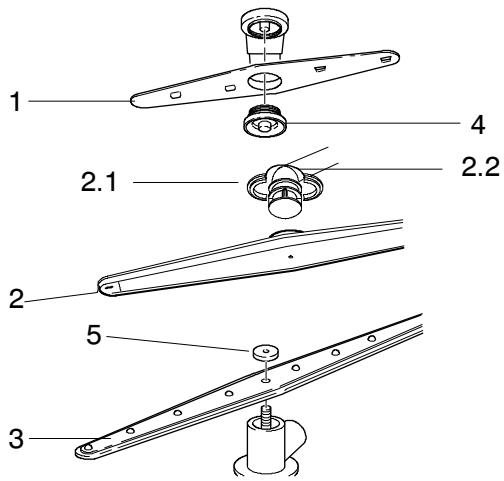 1
4
2.1
2.2
2
5
3