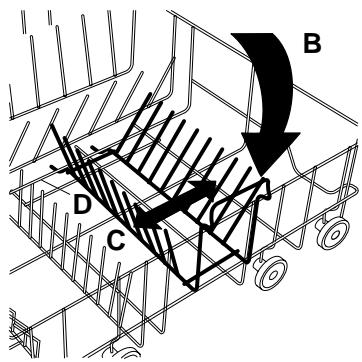 B
D
C