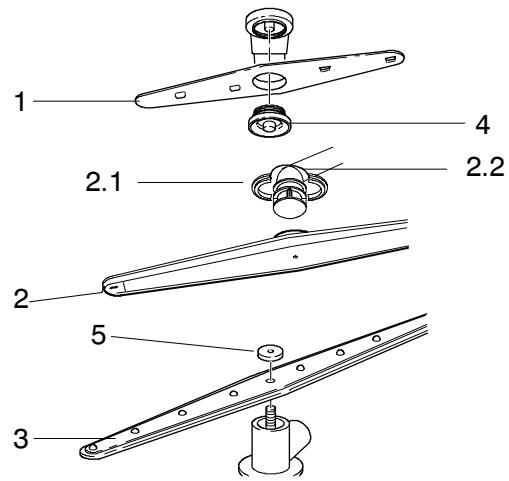 1
4
2.1
2.2
2
5
3