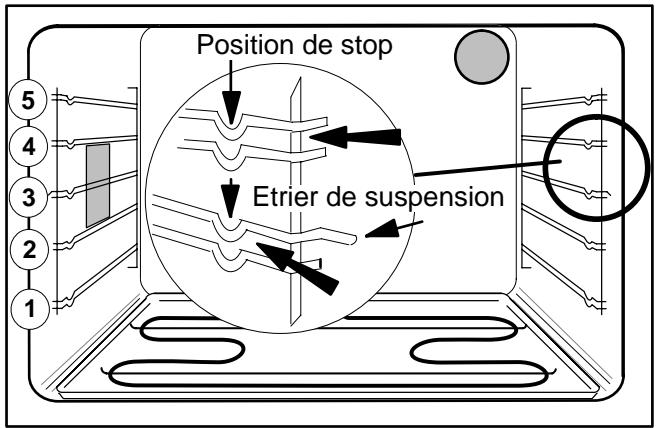 Position de stop

5
4
3
2
1

Etrier de suspension