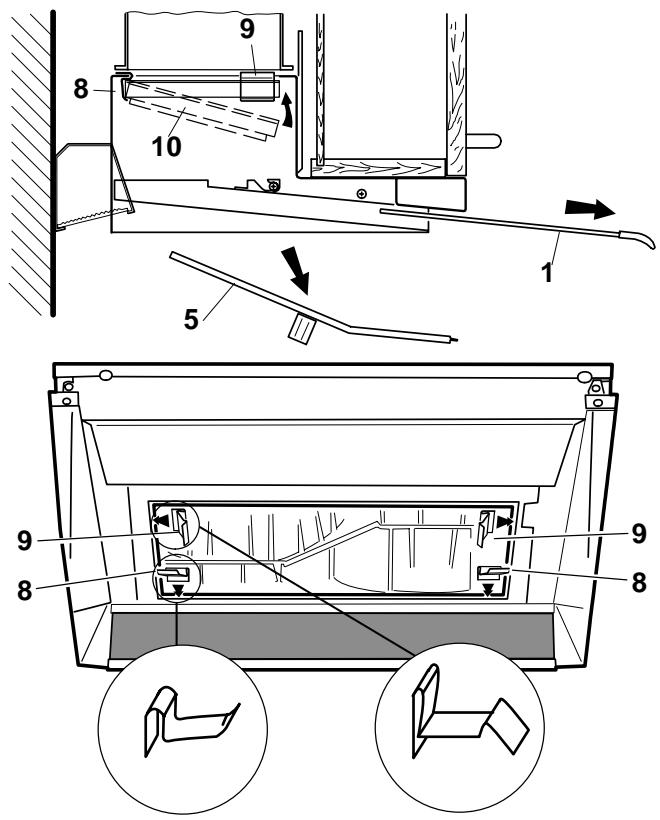 9
8
10
1
5
9
9
8
8