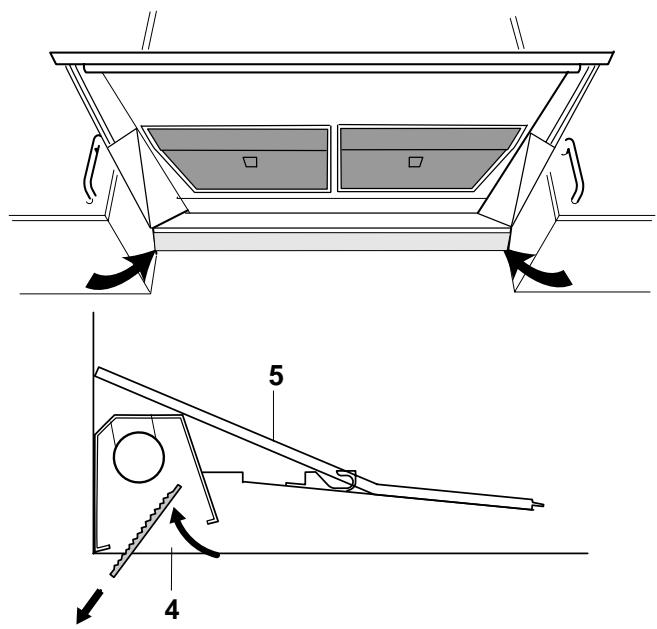 5

4