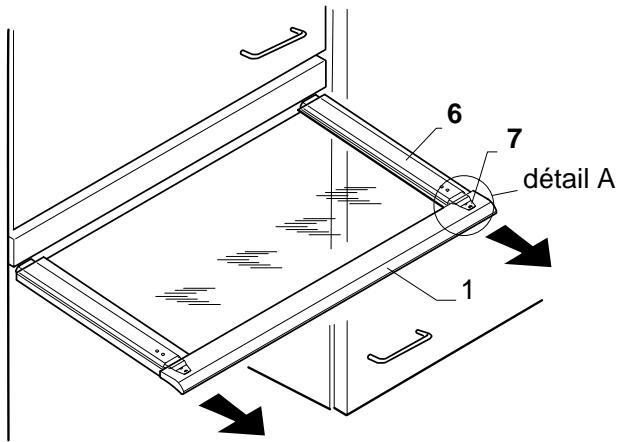 6
7
détail A
1