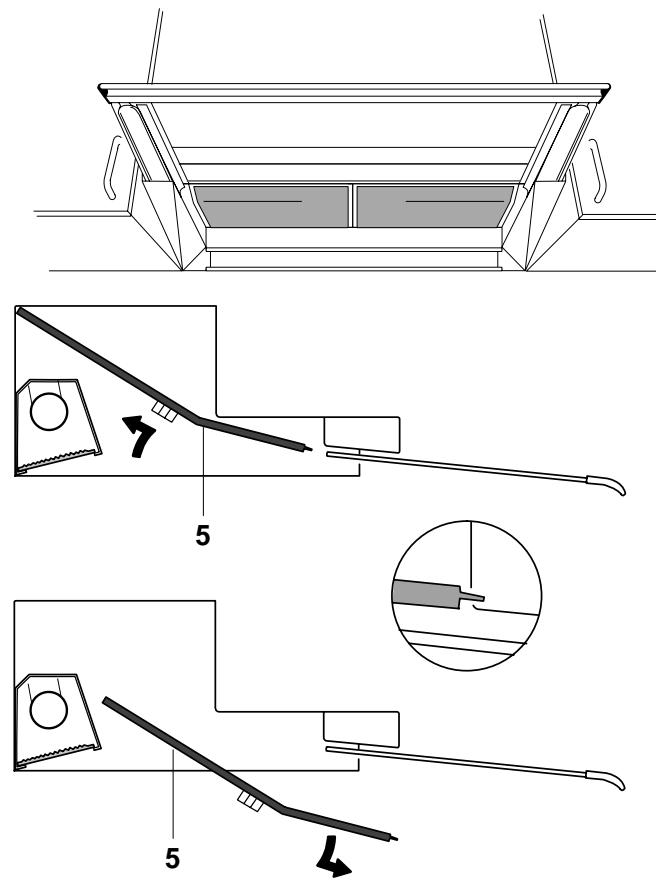 5

5