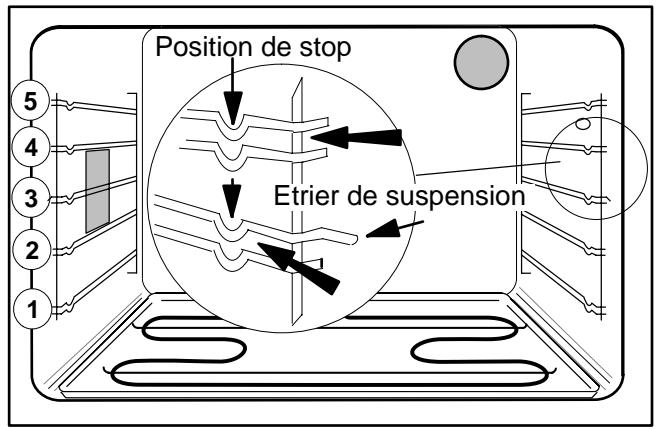 Position de stop

5
4
3
2
1

Etrier de suspension