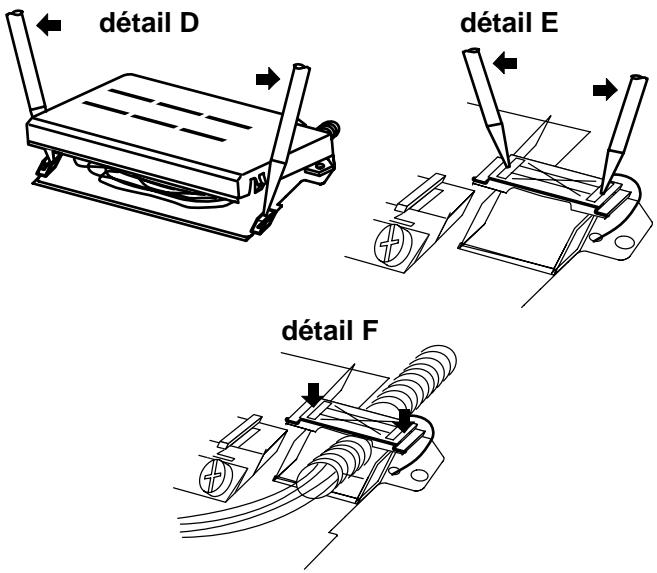 détail D

détail E

détail F