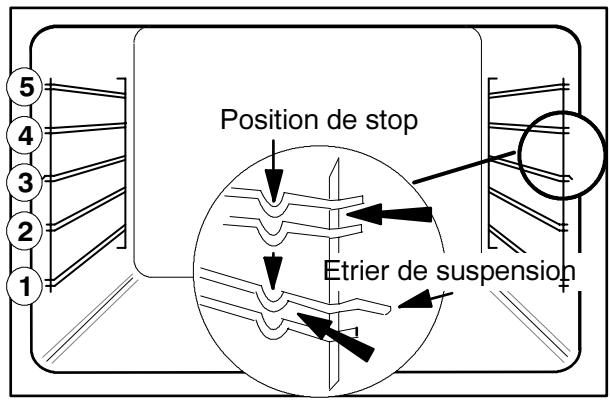 5
4
3
2
1
Position de stop
Etrier de suspension