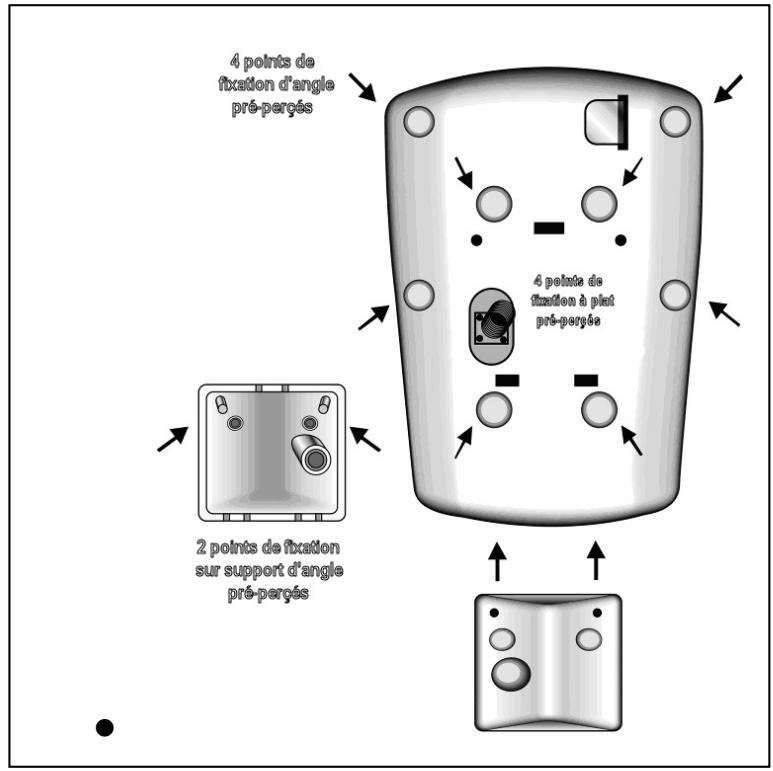 4 points de fixation d'angle pré-perçés

4 points de fixation à plat pré-perçés

2 points de fixation sur support d'angle pré-perçés