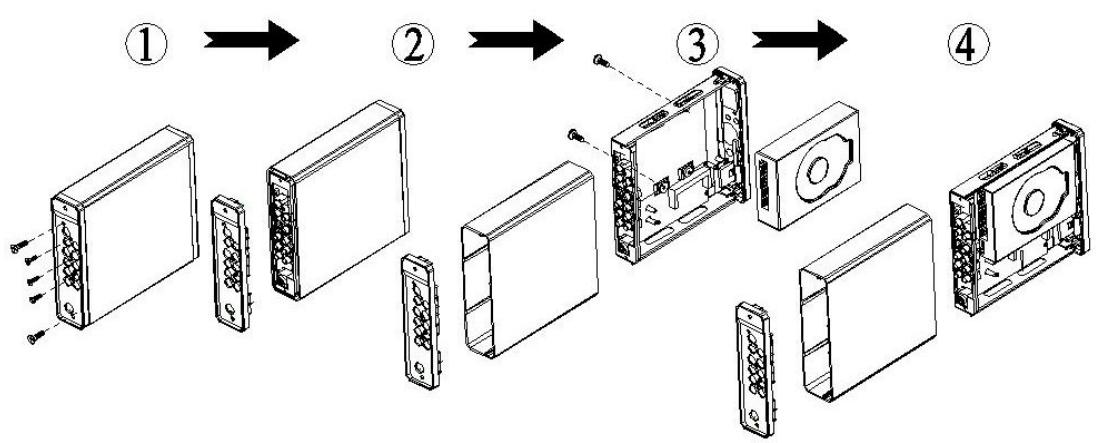 ①

②

③

④