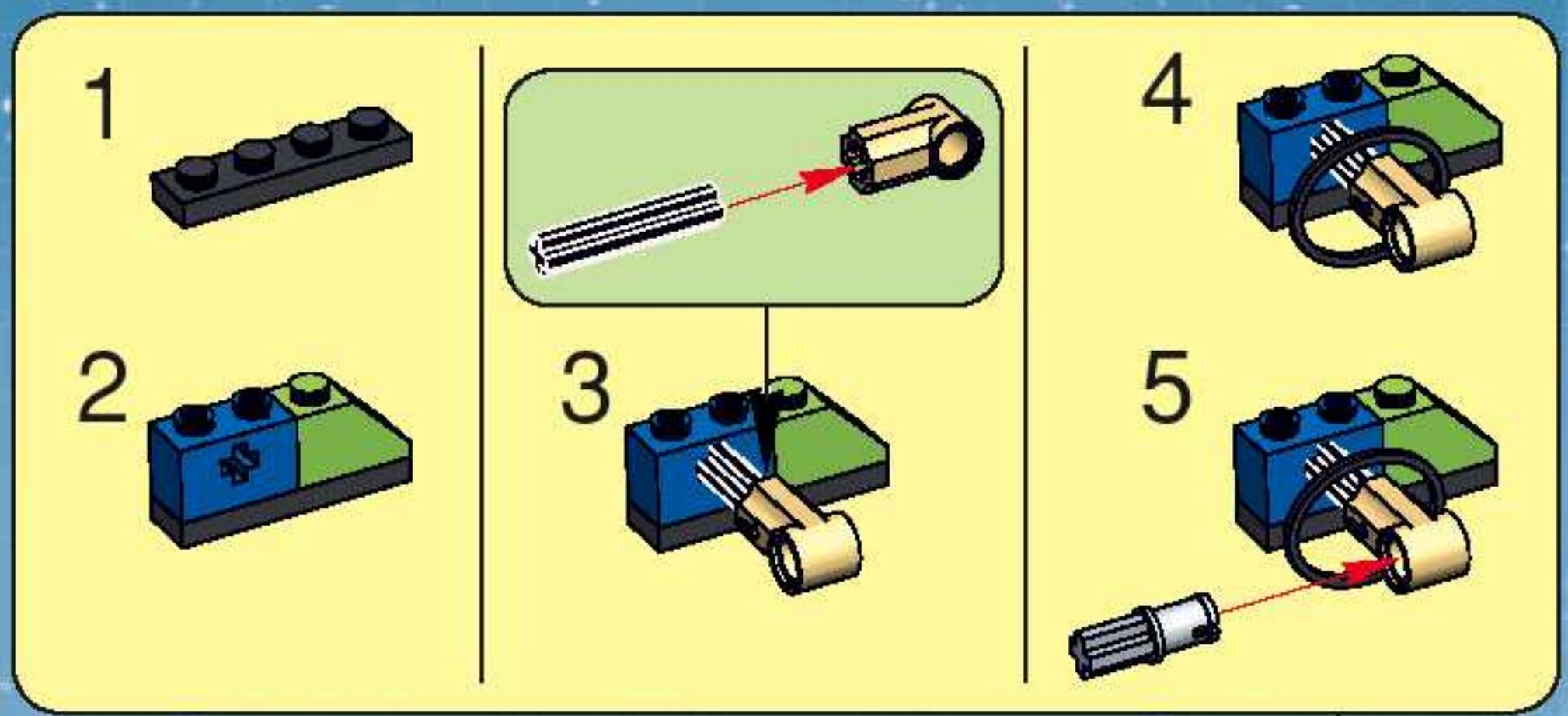 1

2

3

4

5