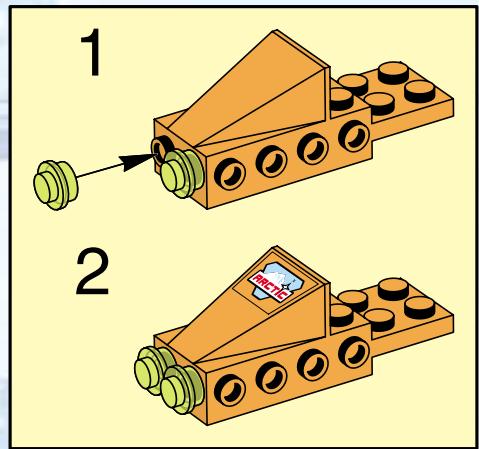 1

2

ARCTIC