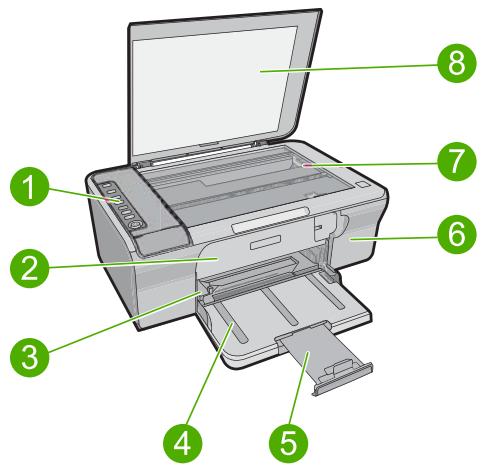 8
7
1
6
2
3
4
5