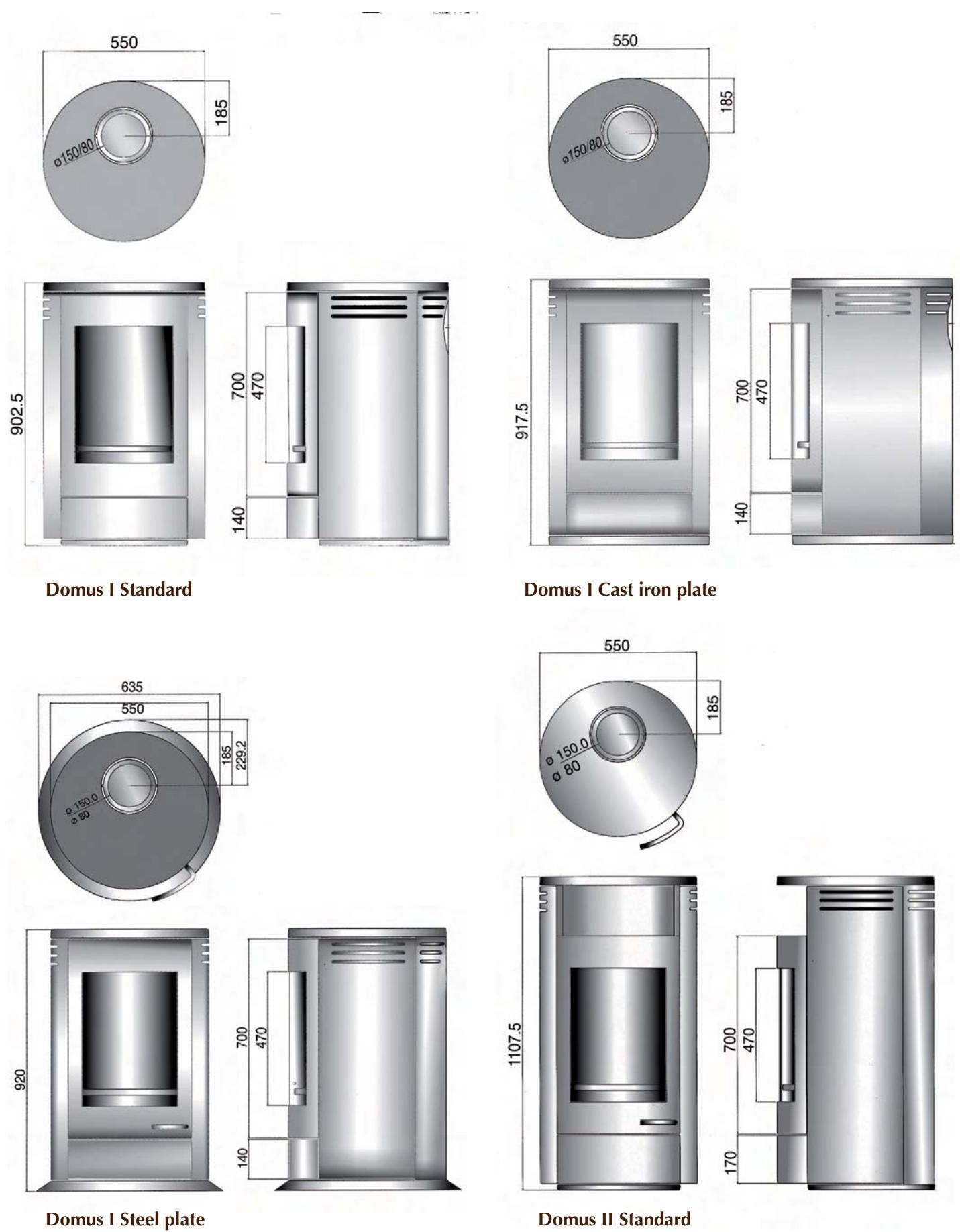 550

185

ø150/80

902.5

700

470

140

Domus I Standard

550

185

ø150/80

917.5

700

470

140

Domus I Cast iron plate

635

550

185

229.2

ø 150.0
ø 80

920

700

470

140

Domus I Steel plate

550

185

ø 150.0
ø 80

1107.5

700

470

170

Domus II Standard