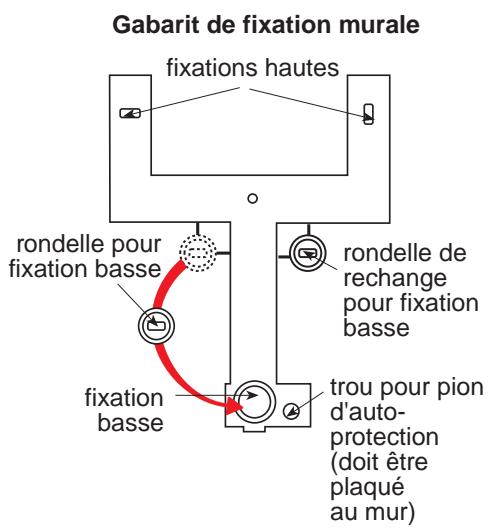 Gabarit de fixation murale

fixations hautes

rondelle pour fixation basse

rondelle de rechange pour fixation basse

fixation basse

trou pour pion d'auto-protection (doit être plaqué au mur)