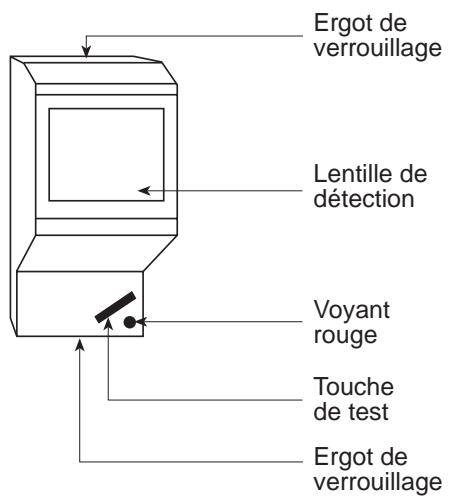 Ergot de verrouillage

Lentille de détection

Voyant rouge

Touche de test

Ergot de verrouillage