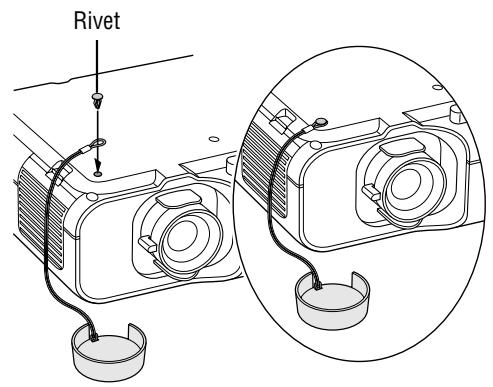 Rivet