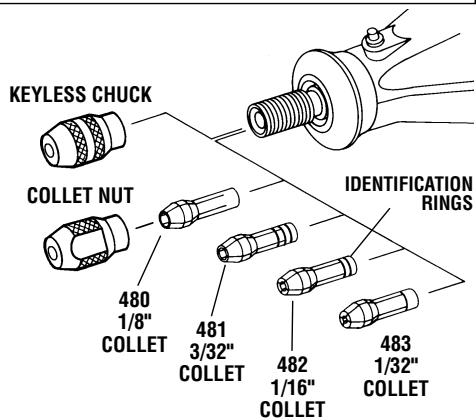 KEYLESS CHUCK

COLLET NUT

IDENTIFICATION RINGS

480
1/8"
COLLET

481
3/32"
COLLET

482
1/16"
COLLET

483
1/32"
COLLET