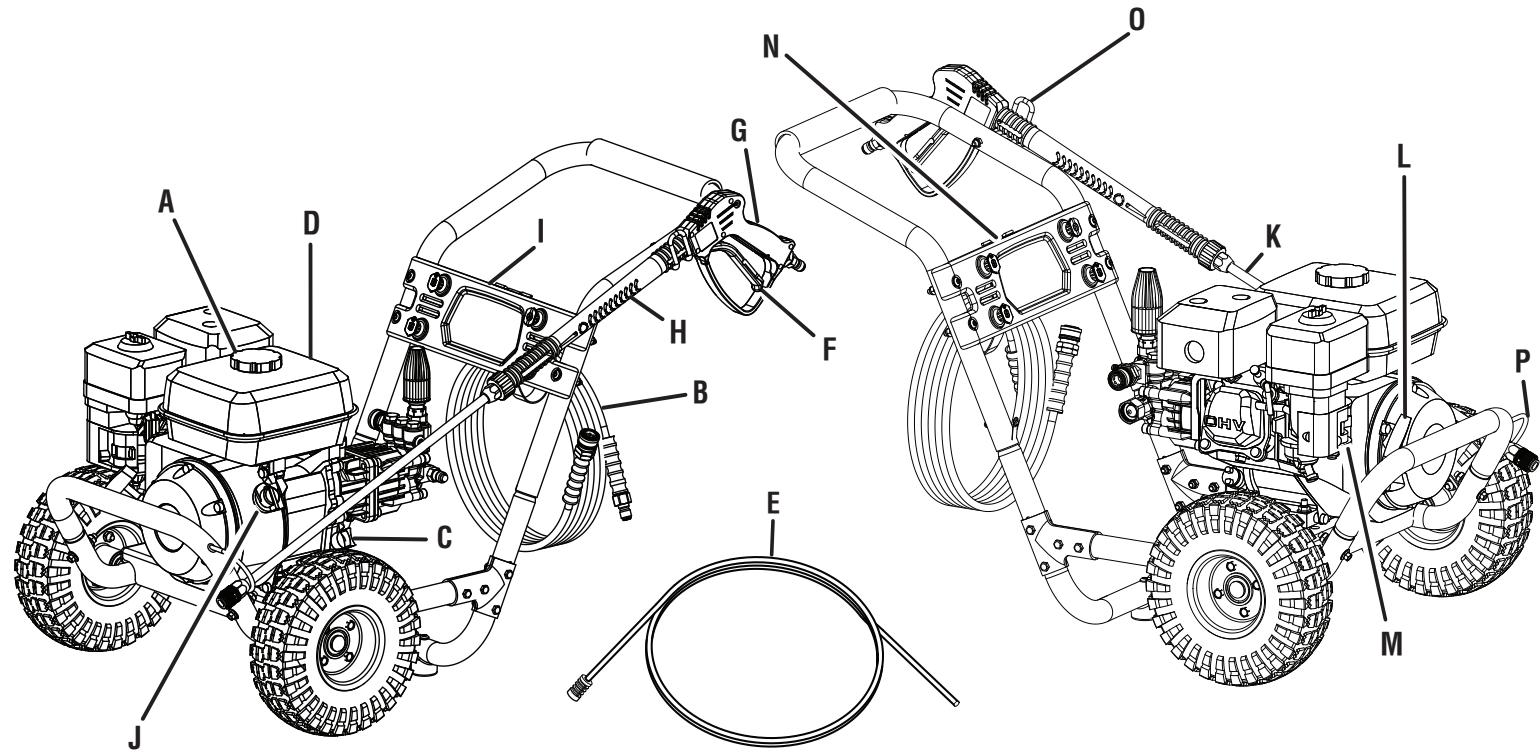 A
D
I
G
H
F
B
C
J
E
N
O
K
L
P
M
OHV