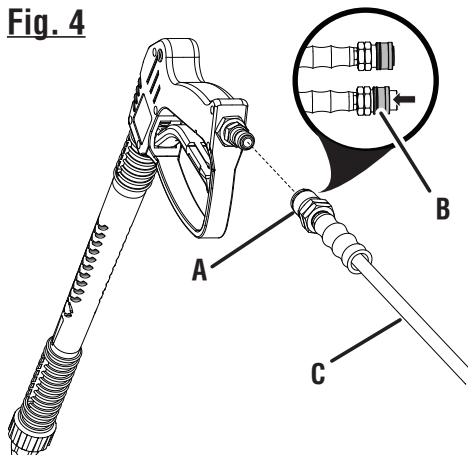 Fig. 4

B

A

C