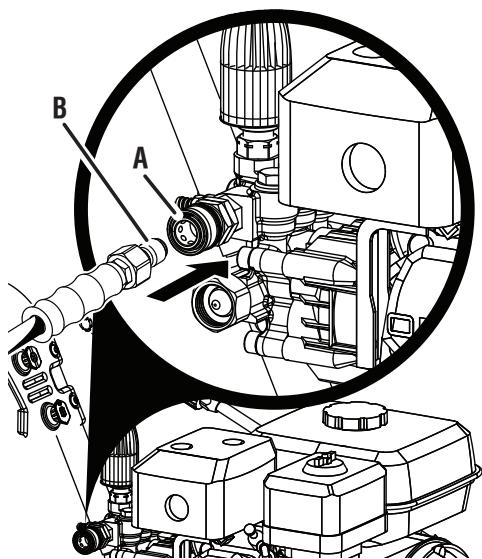 B
A