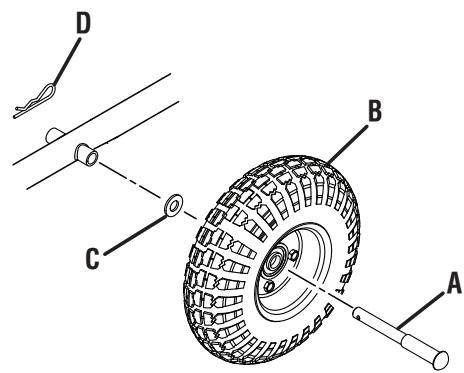 D
B
C
A