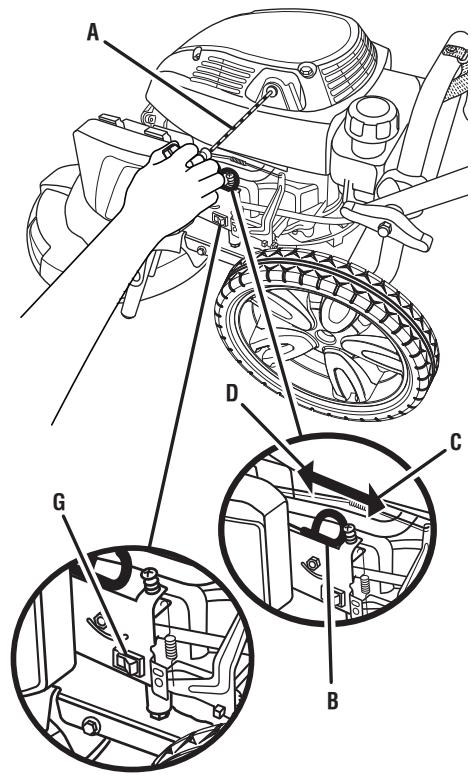 A
D
C
G
B