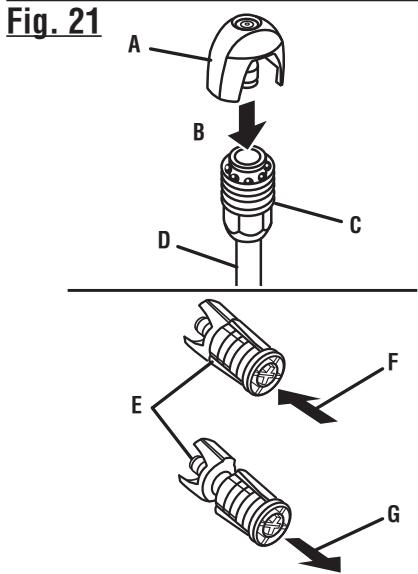 Fig. 21

A

B

C

D

E

F

G