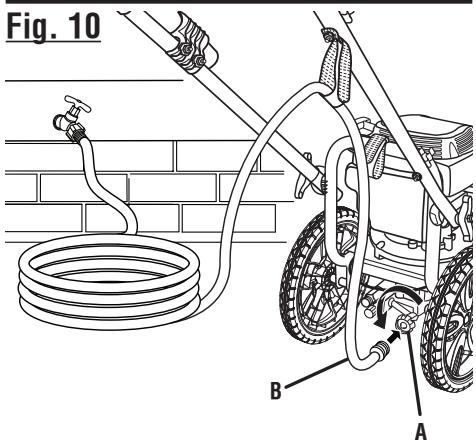 Fig. 10

B

A