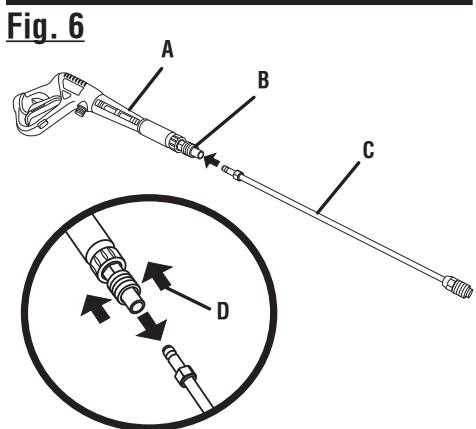 Fig. 6

A

B

C

D