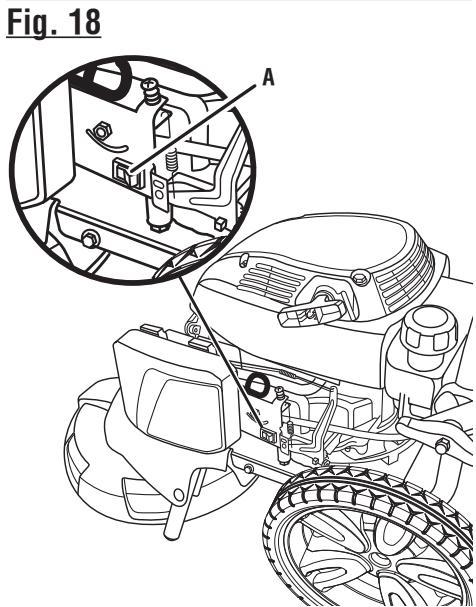 Fig. 18

A