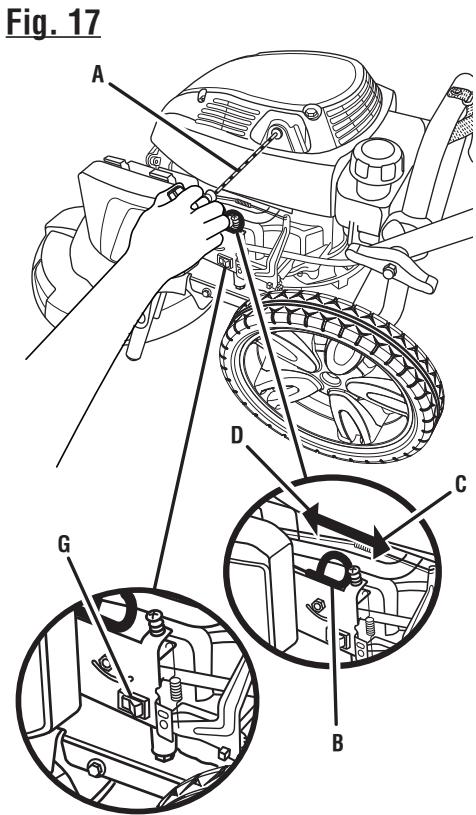 Fig. 17

A

D

C

G

B