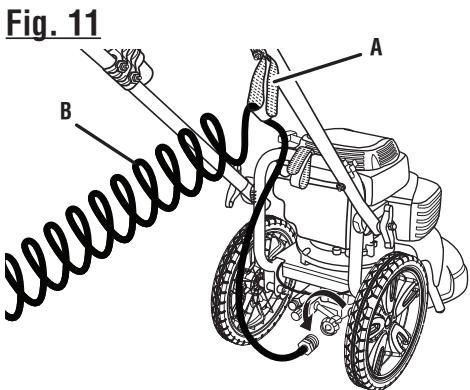 Fig. 11

A

B