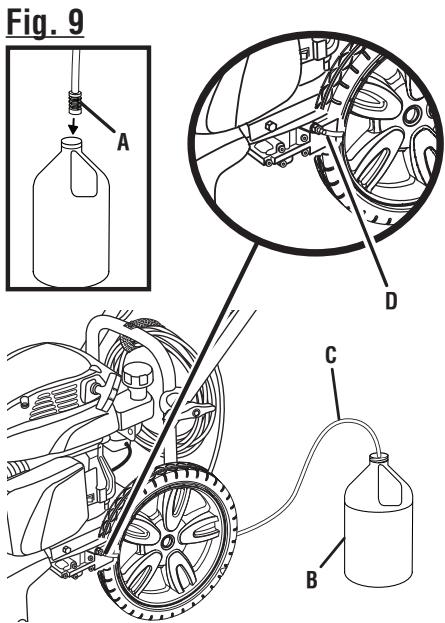 Fig. 9

A

D

C

B